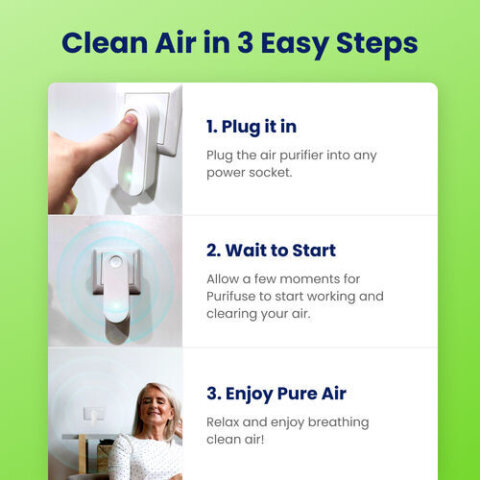 Clean Air in 3 Easy Steps

1. Plug it in

Plug the air purifier into any power socket.

2. Wait to Start

Allow a few moments for Purifuse to start working and clearing your air.

3. Enjoy Pure Air

Relax and enjoy breathing clean air!